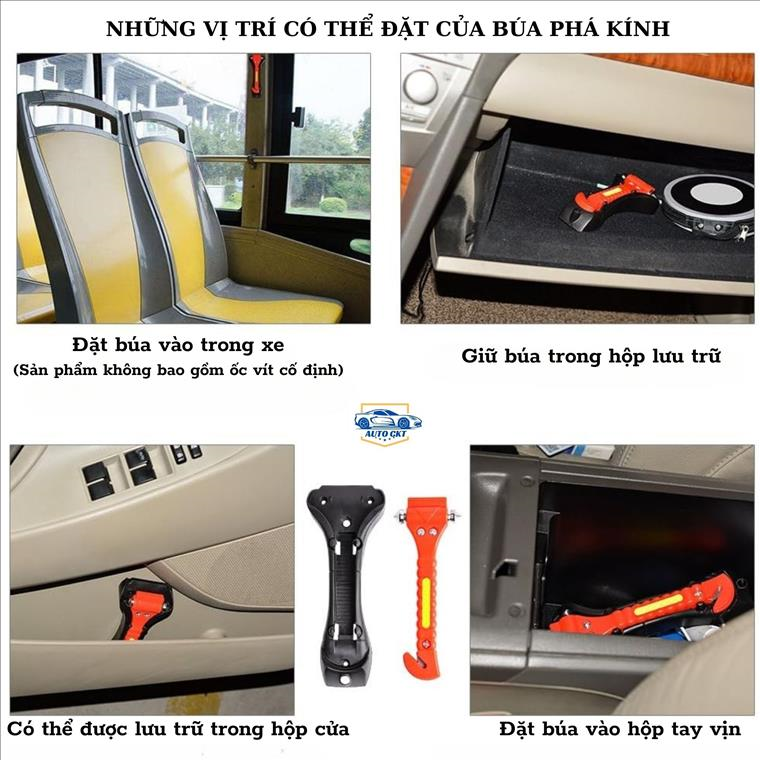 NHỮNG VỊ TRÍ CÓ THỂ ĐẶT CỦA BÚA PHÁ KÍNH

Đặt búa vào trong xe
(Sản phẩm không bao gồm ốc vít cố định)

Giữ búa trong hộp lưu trữ

AUTO CKT

Có thể được lưu trữ trong hộp cửa

Đặt búa vào hộp tay vịn